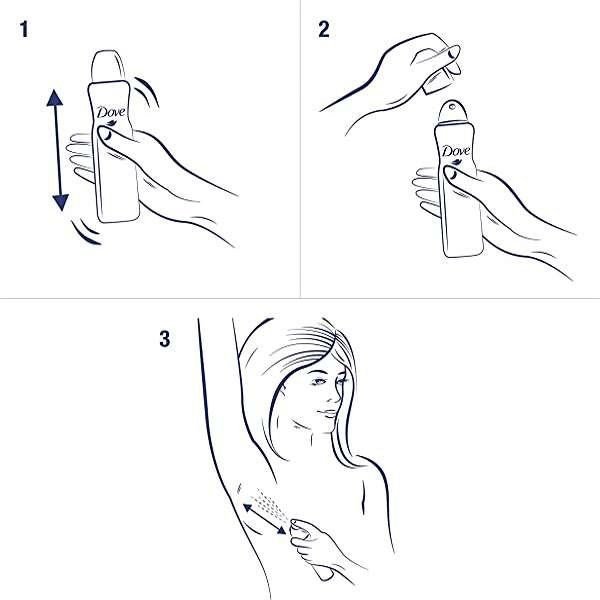 1

Dove

2

Dove

3