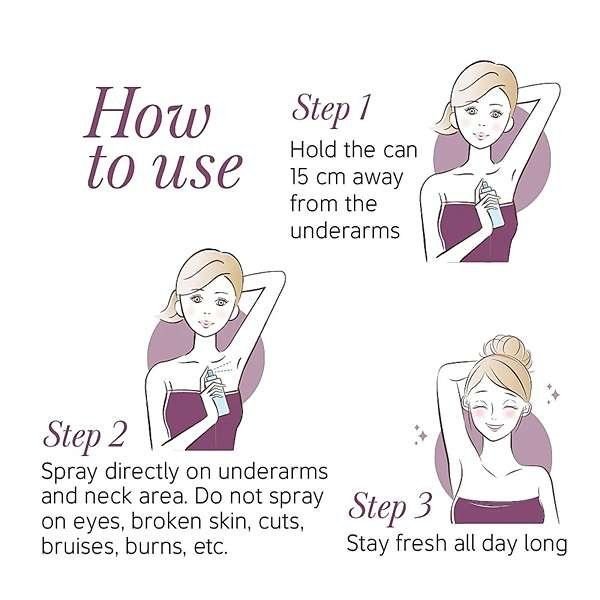 How to use

Step 1
Hold the can 15 cm away from the underarms

Step 2
Spray directly on underarms and neck area. Do not spray on eyes, broken skin, cuts, bruises, burns, etc.

Step 3
Stay fresh all day long