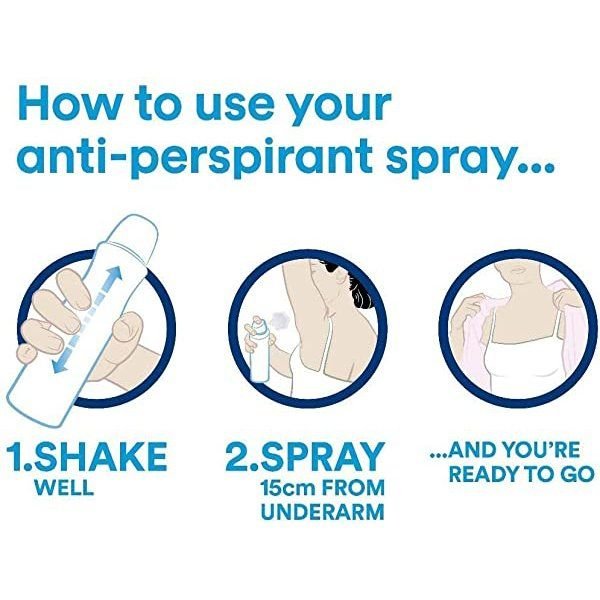 How to use your anti-perspirant spray...

1.SHAKE WELL

2.SPRAY 15cm FROM UNDERARM

...AND YOU'RE READY TO GO