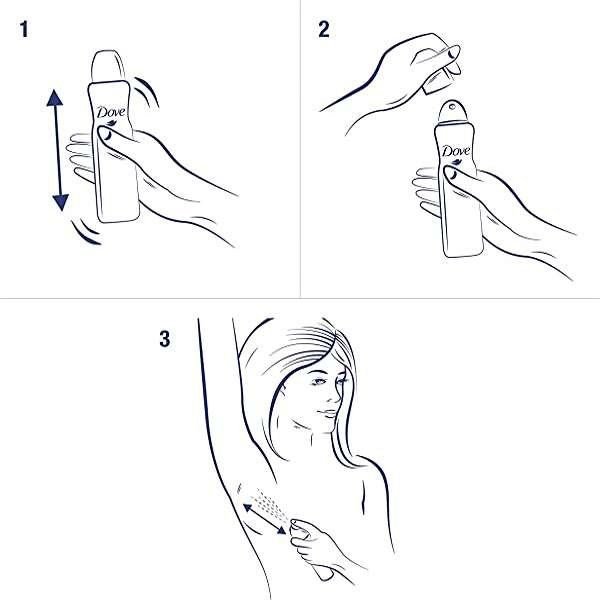 1

Dove

2

Dove

3